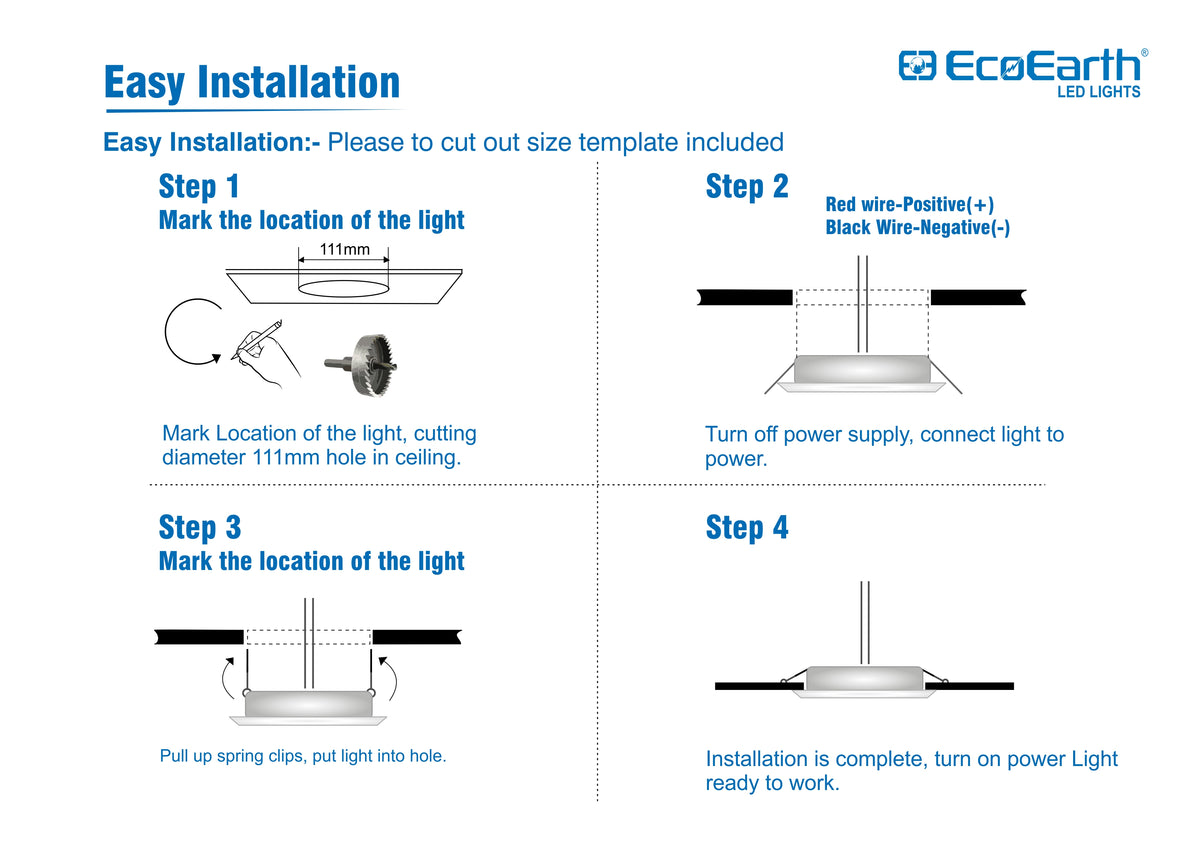 Easy Installation

EcoEarth®
LED LIGHTS

Easy Installation:- Please to cut out size template included

Step 1
Mark the location of the light

111mm

Mark Location of the light, cutting diameter 111mm hole in ceiling.

Step 2
Red wire-Positive(+)
Black Wire-Negative(-)

Turn off power supply, connect light to power.

Step 3
Mark the location of the light

Pull up spring clips, put light into hole.

Step 4

Installation is complete, turn on power Light ready to work.